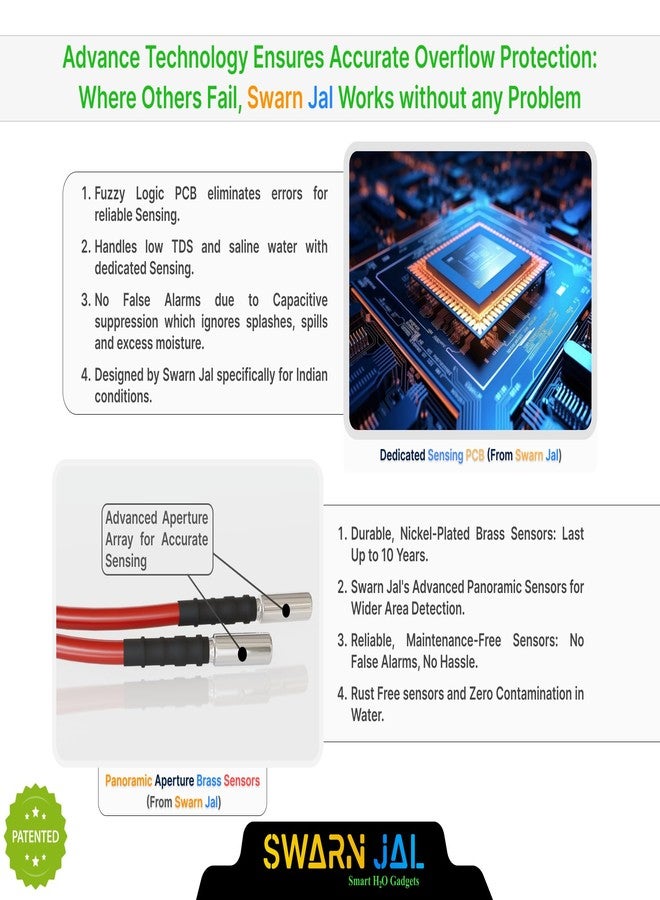 Advance Technology Ensures Accurate Overflow Protection: Where Others Fail, Swarn Jal Works without any Problem

1. Fuzzy Logic PCB eliminates errors for reliable Sensing.
2. Handles low TDS and saline water with dedicated Sensing.
3. No False Alarms due to Capacitive suppression which ignores splashes, spills and excess moisture.
4. Designed by Swarn Jal specifically for Indian conditions.

Dedicated Sensing PCB (From Swarn Jal)

Advanced Aperture Array for Accurate Sensing

1. Durable, Nickel-Plated Brass Sensors: Last Up to 10 Years.
2. Swarn Jal's Advanced Panoramic Sensors for Wider Area Detection.
3. Reliable, Maintenance-Free Sensors: No False Alarms, No Hassle.
4. Rust Free sensors and Zero Contamination in Water.

Panoramic Aperture Brass Sensors (From Swarn Jal)

PATENTED

SWARN JAL
Smart $H_2O$ Gadgets